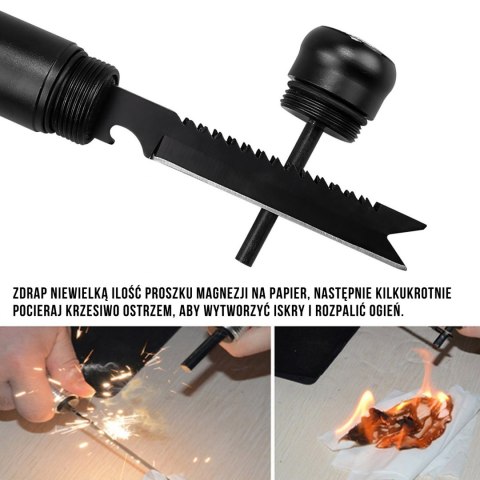 ZDRAP NIEWIELKĄ ILOŚĆ PROSZKU MAGNEZJI NA PAPIER, NASTĘPNIE KILKUKROTNIE POCIERAJ KRZESIWO OSTRZEM, ABY WYTWORZYĆ ISKRY I ROZPALIĆ OGIEŃ.